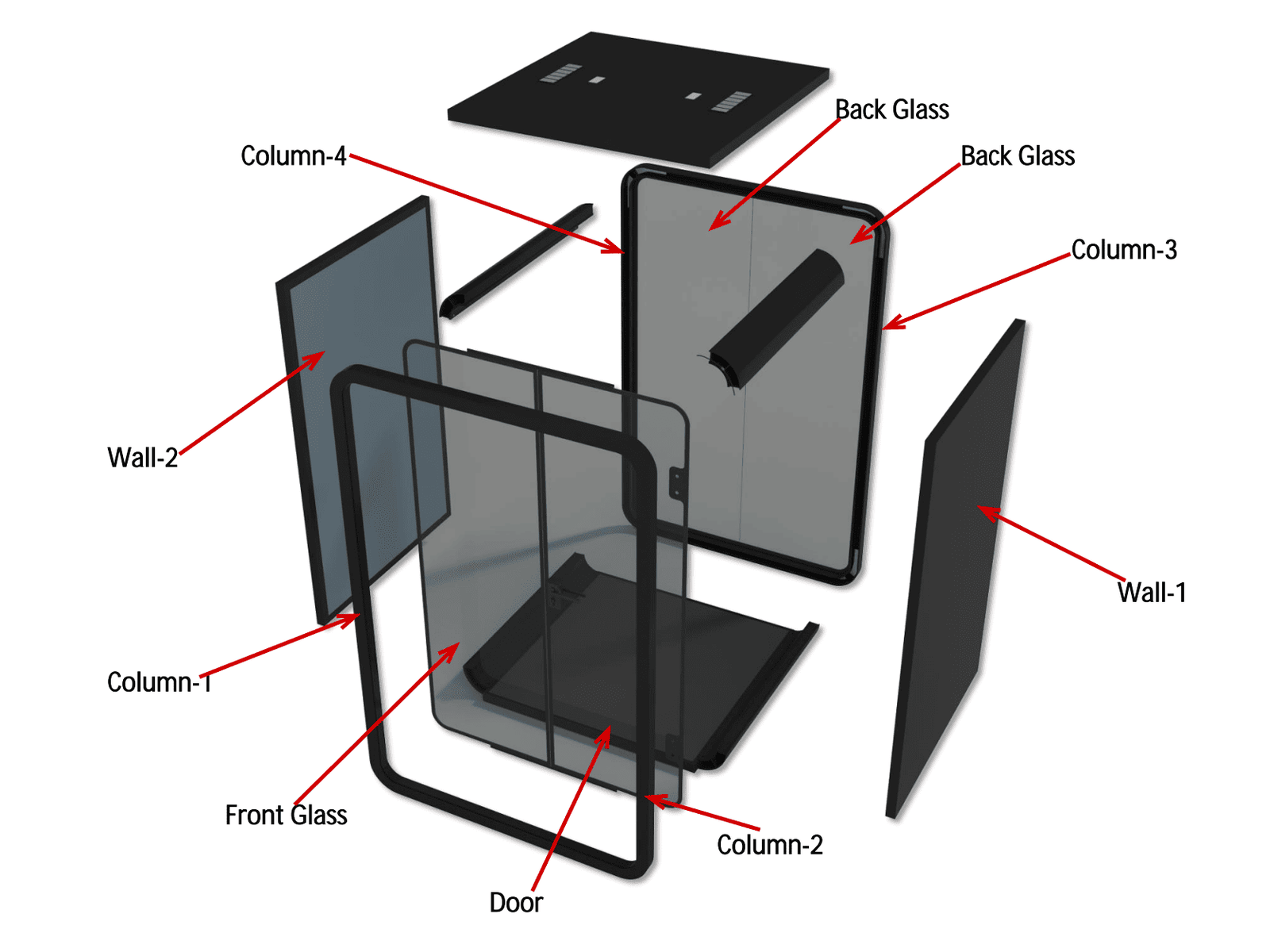 Back Glass
Column-4
Back Glass
Column-3
Wall-2
Wall-1
Column-1
Front Glass
Column-2
Door