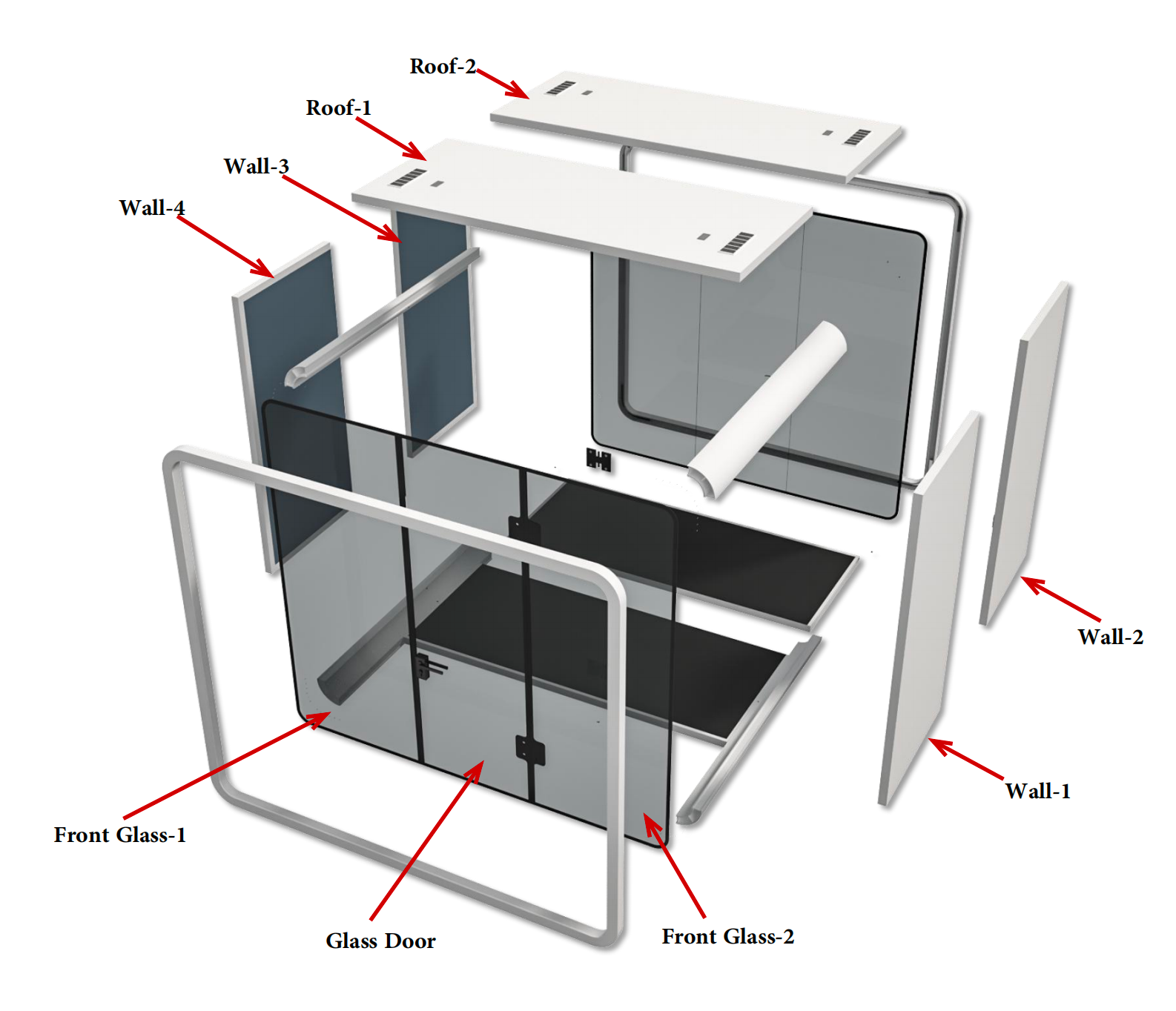 Roof-2
Roof-1
Wall-3
Wall-4
Wall-2
Wall-1
Front Glass-1
Glass Door
Front Glass-2