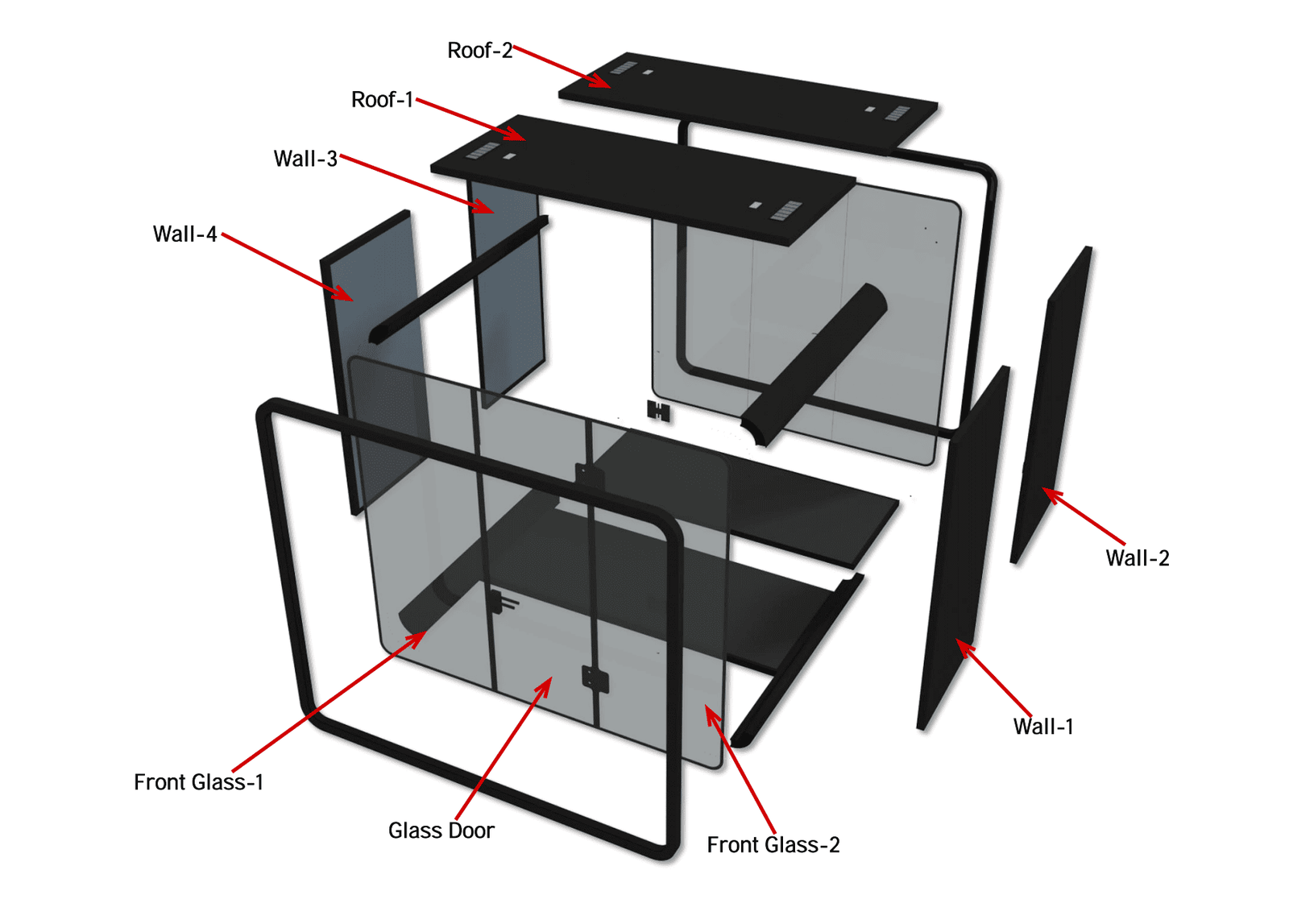 Roof-2
Roof-1
Wall-3
Wall-4
Wall-2
Wall-1
Front Glass-1
Glass Door
Front Glass-2